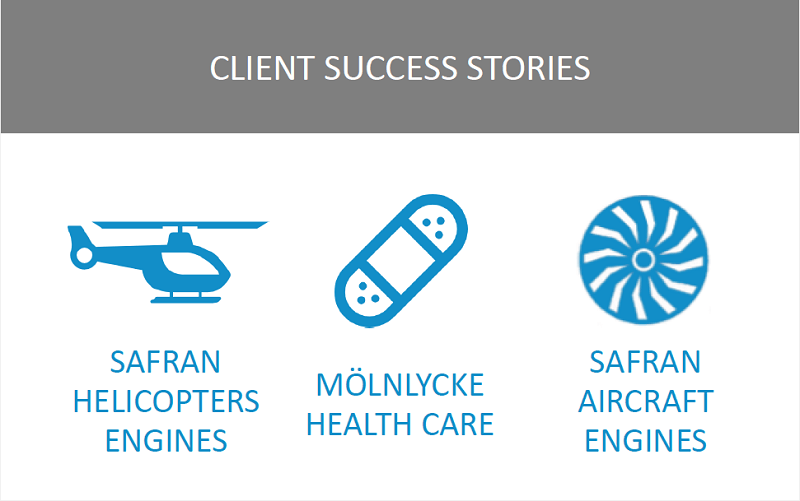 CLIENT SUCCESS STORIES

SAFRAN HELICOPTERS ENGINES

MÖLNLYCKE HEALTH CARE

SAFRAN AIRCRAFT ENGINES